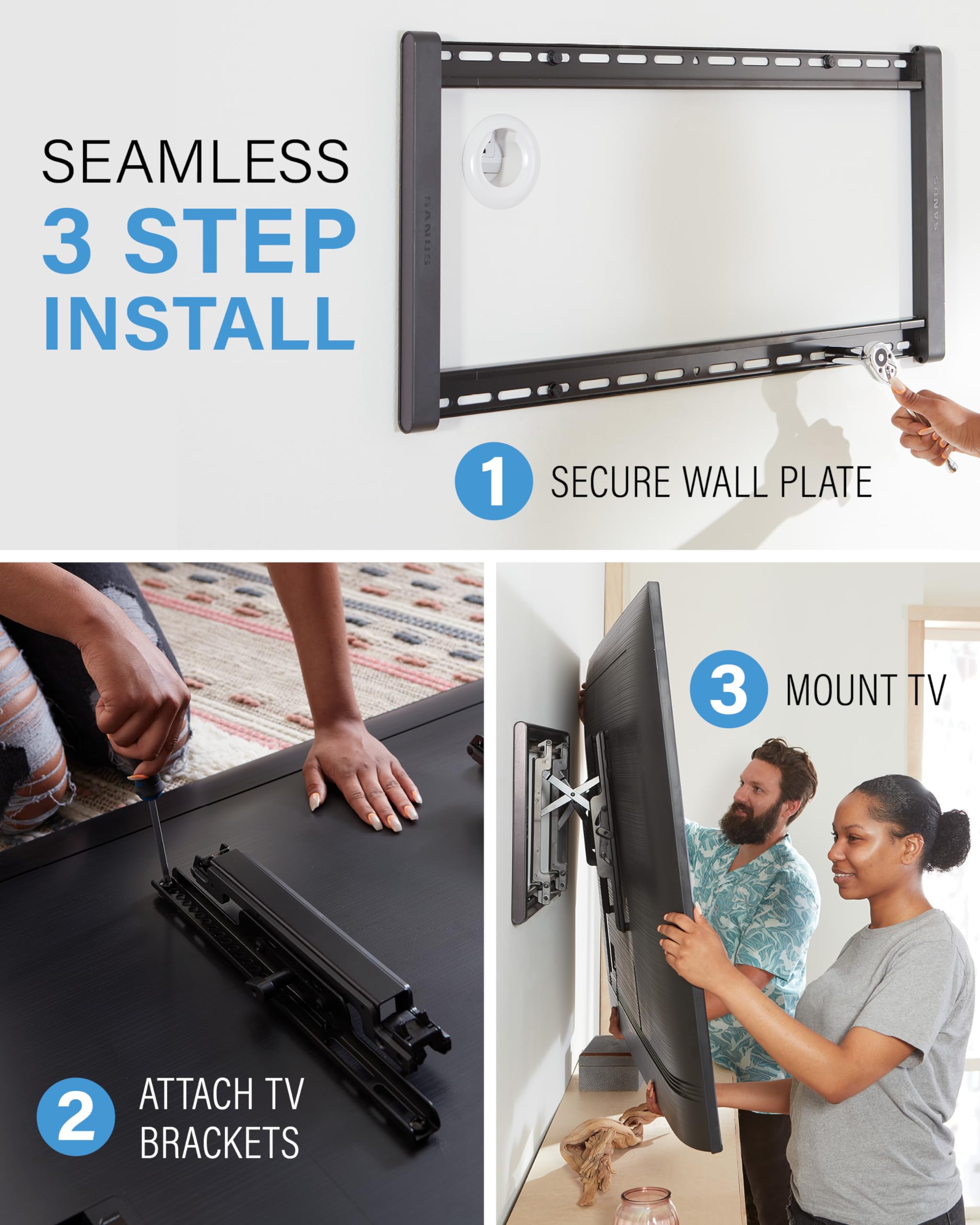 SEAMLESS
3 STEP
INSTALL

SANUS

SANUS

1 SECURE WALL PLATE

2 ATTACH TV BRACKETS

3 MOUNT TV