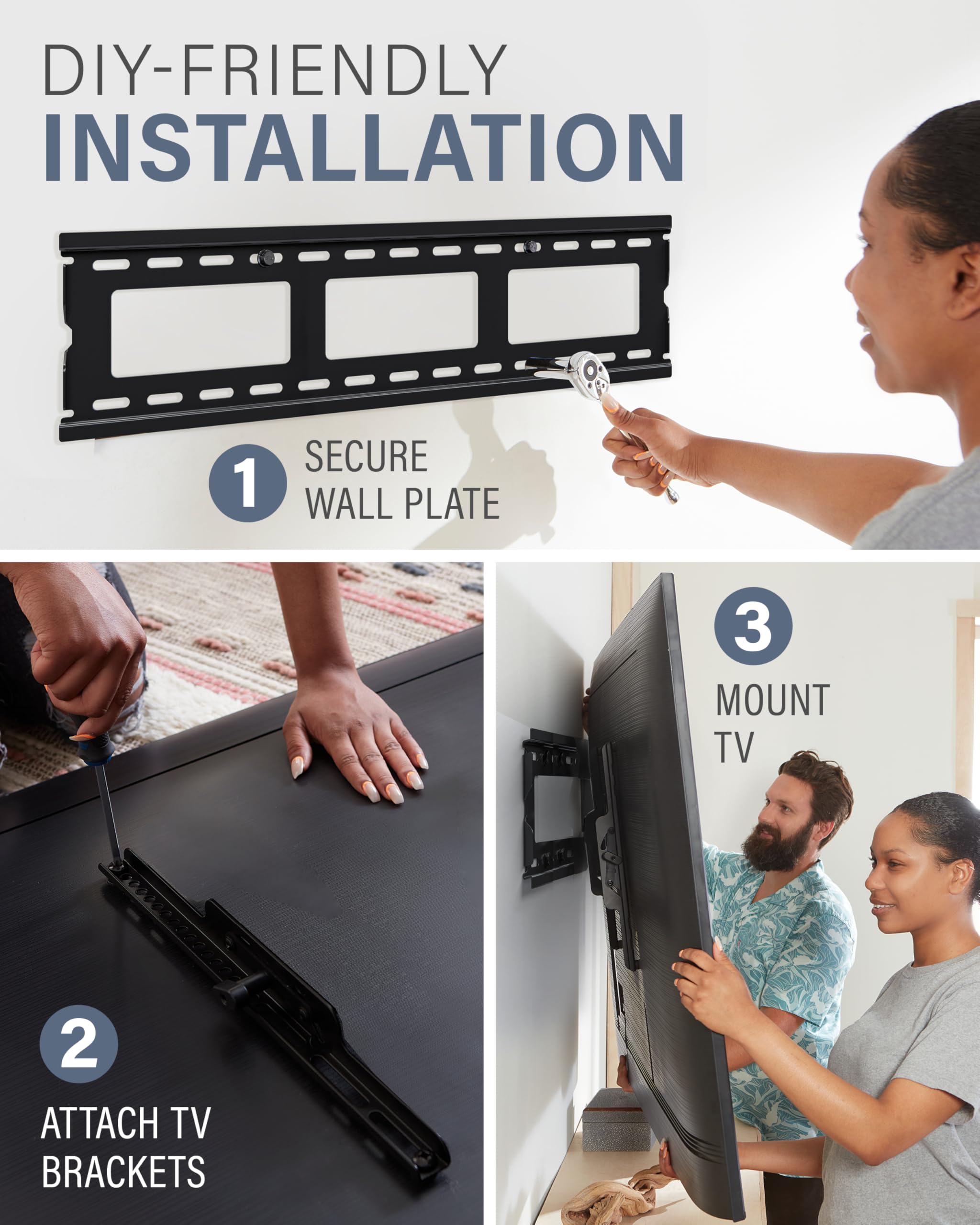 DIY-FRIENDLY
INSTALLATION

1 SECURE WALL PLATE

2 ATTACH TV BRACKETS

3 MOUNT TV