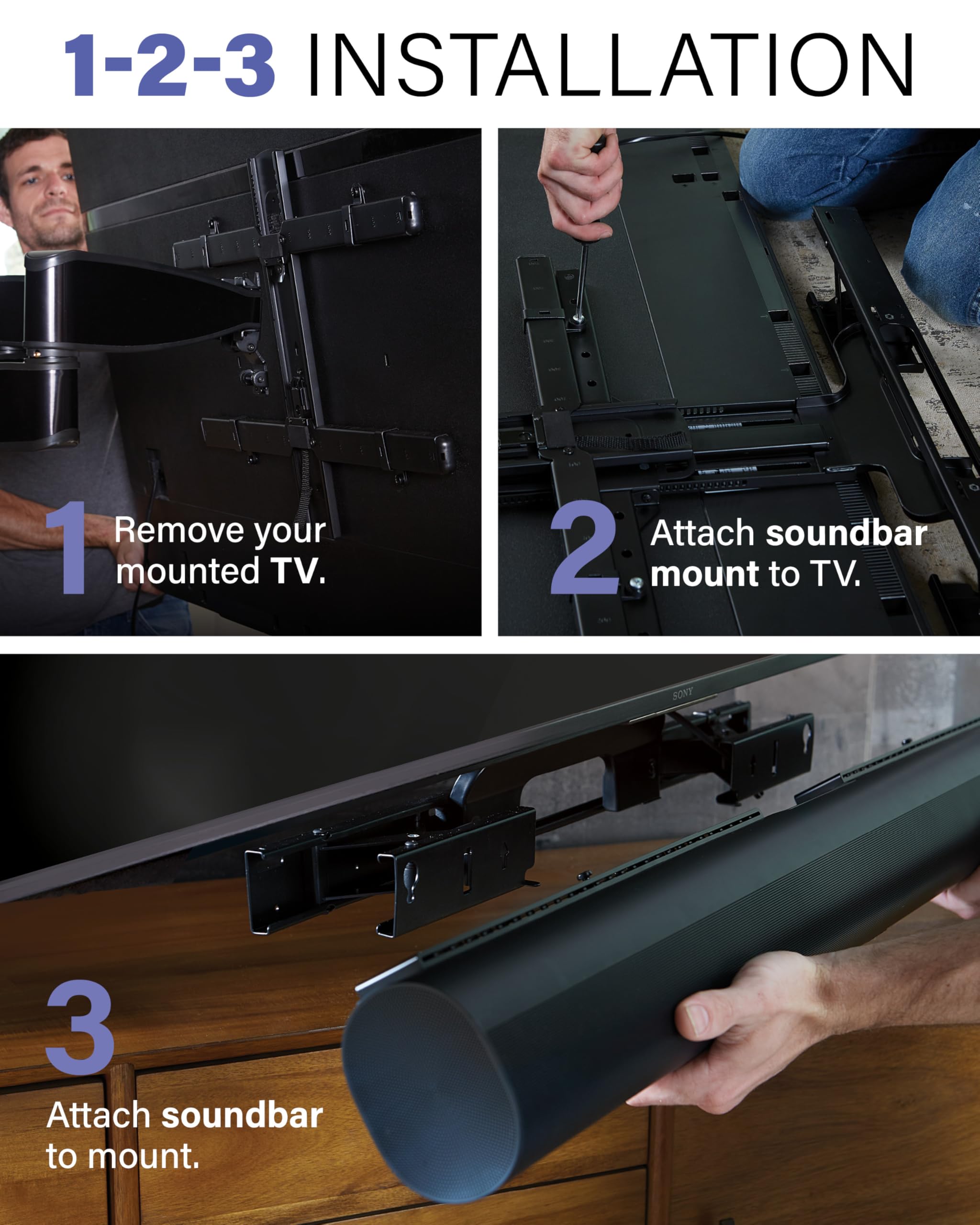 1-2-3 INSTALLATION

1 Remove your mounted TV.

2 Attach soundbar mount to TV.

SONY

3 Attach soundbar to mount.