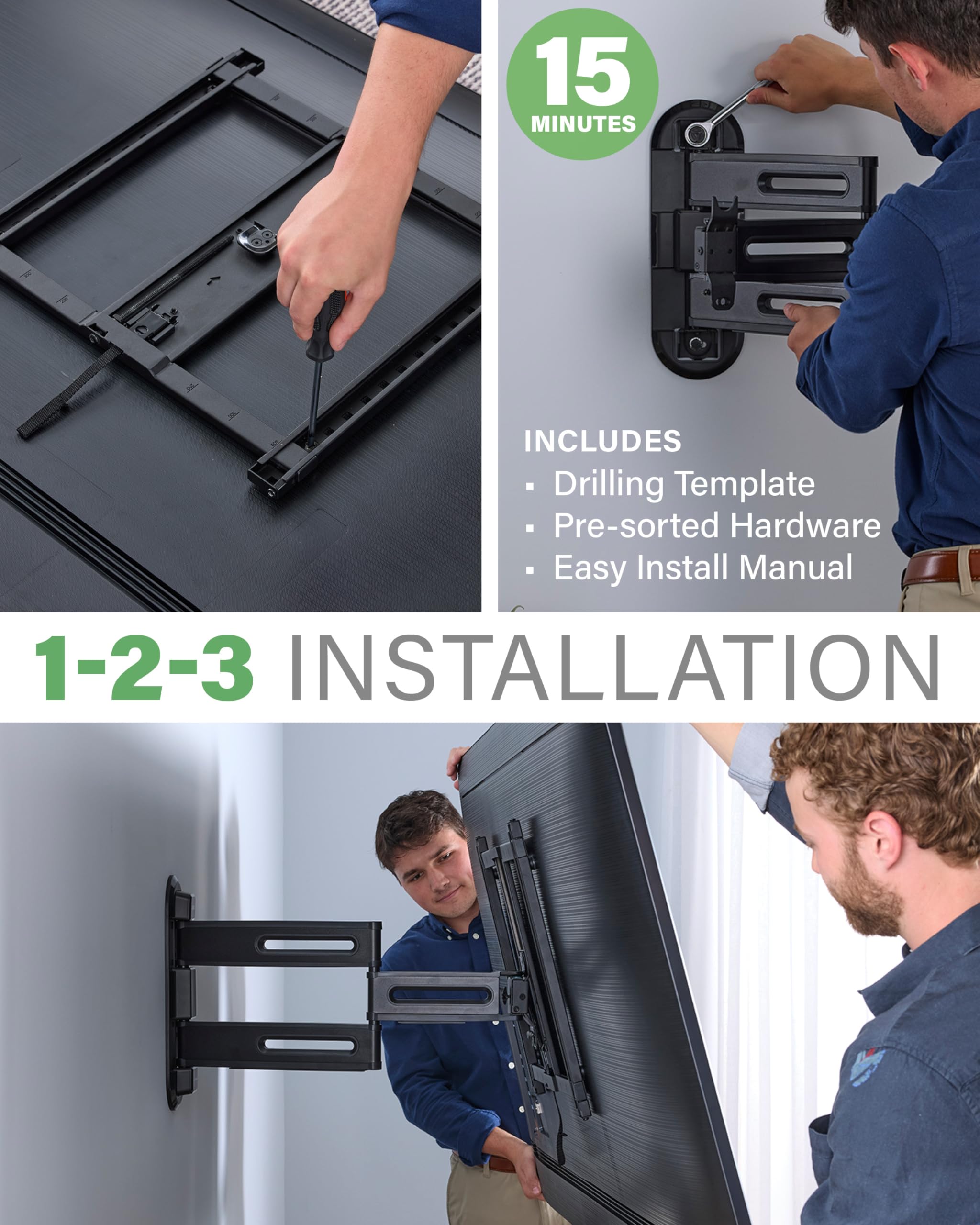 15
MINUTES

INCLUDES
▪ Drilling Template
▪ Pre-sorted Hardware
▪ Easy Install Manual

1-2-3 INSTALLATION